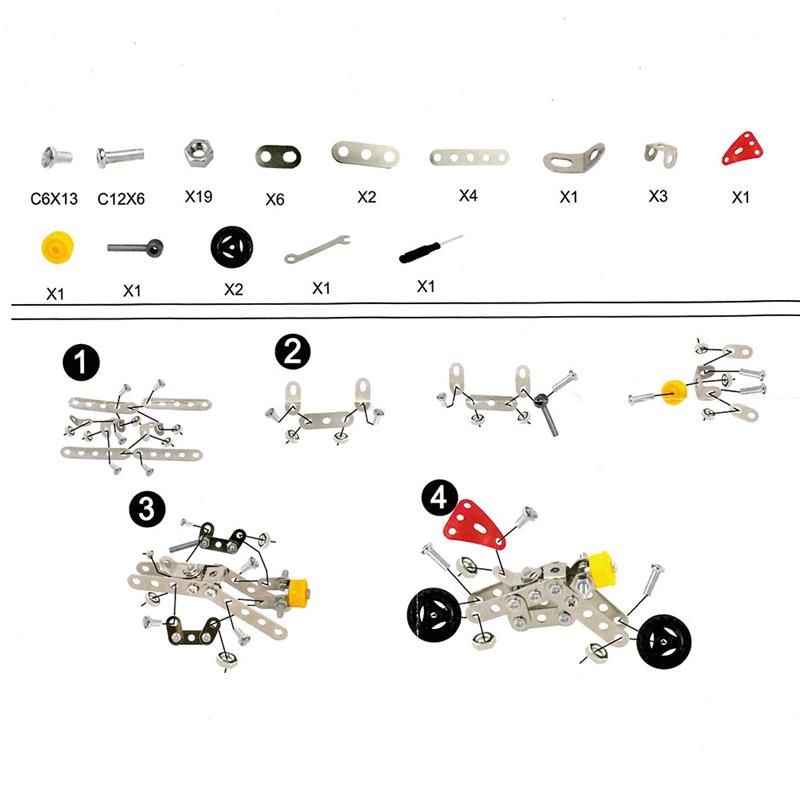 C6X13 C12X6 X19 X6 X2 X4 X1 X3 X1

X1 X1 X2 X1 X1

1

2

3

4